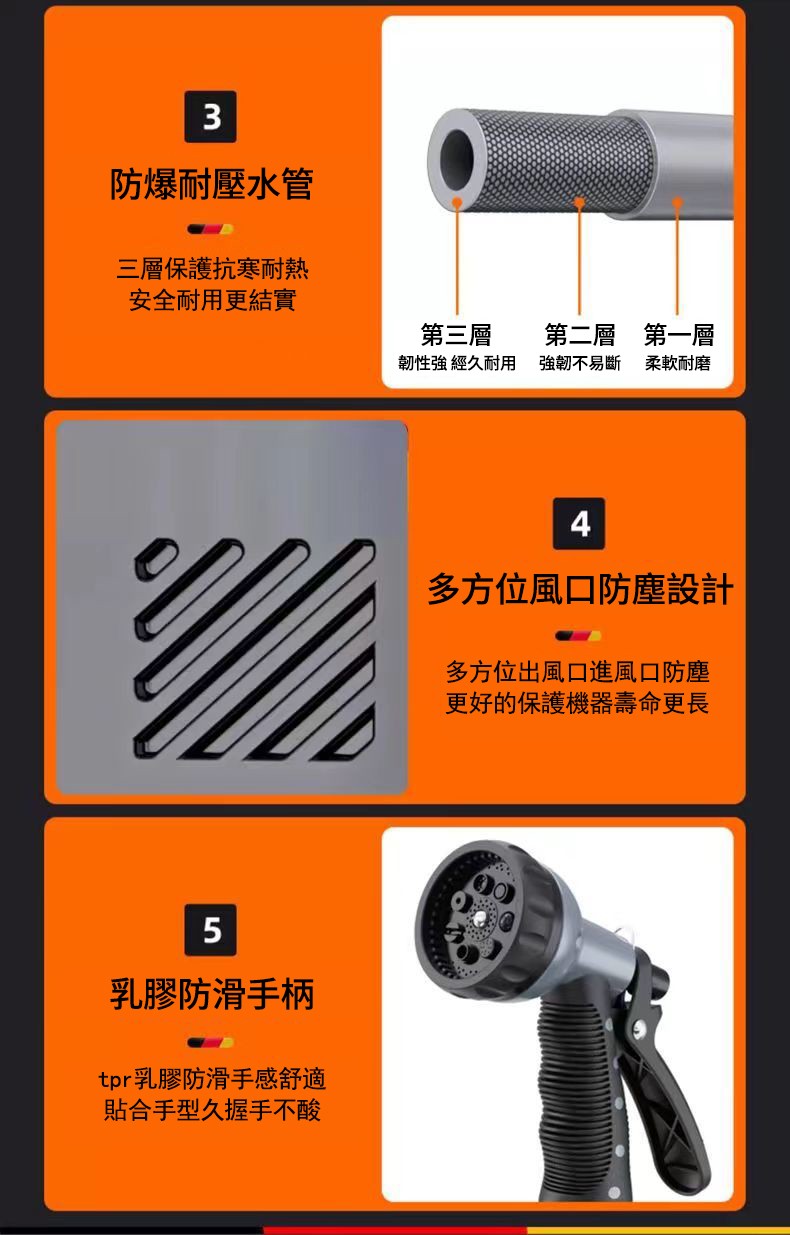 3

防爆耐壓水管

三層保護抗寒耐熱
安全耐用更結實

第三層
韌性強 經久耐用

第二層
強韌不易斷

第一層
柔軟耐磨

4

多方位風口防塵設計

多方位出風口進風口防塵
更好的保護機器壽命更長

5

乳膠防滑手柄

tpr乳膠防滑手感舒適
貼合手型久握手不酸