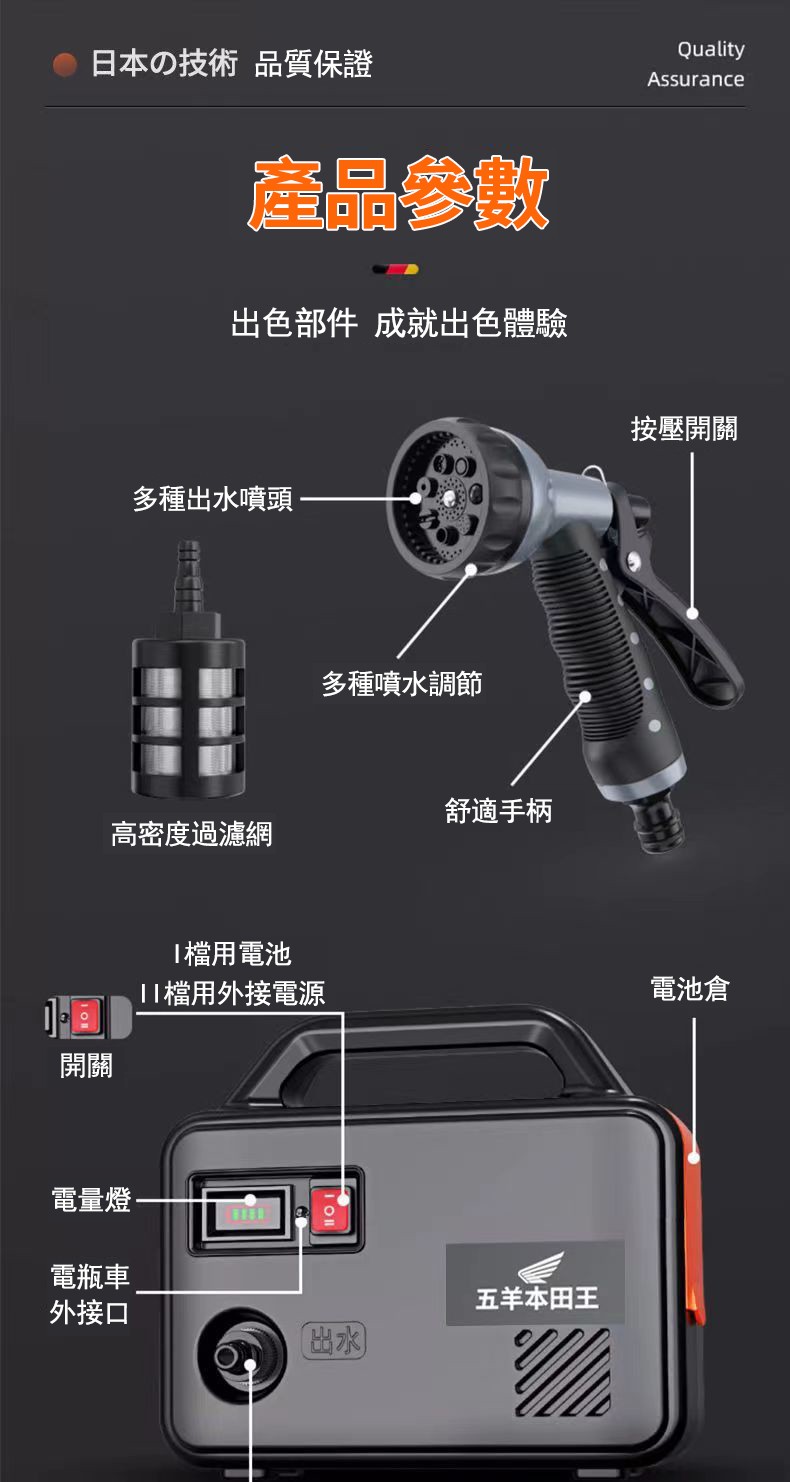 日本の技術 品質保證

Quality Assurance

產品參數

出色部件 成就出色體驗

按壓開關

多種出水噴頭

多種噴水調節

舒適手柄

高密度過濾網

I檔用電池
II檔用外接電源

電池倉

開關

電量燈

電瓶車
外接口

出水

五羊本田王